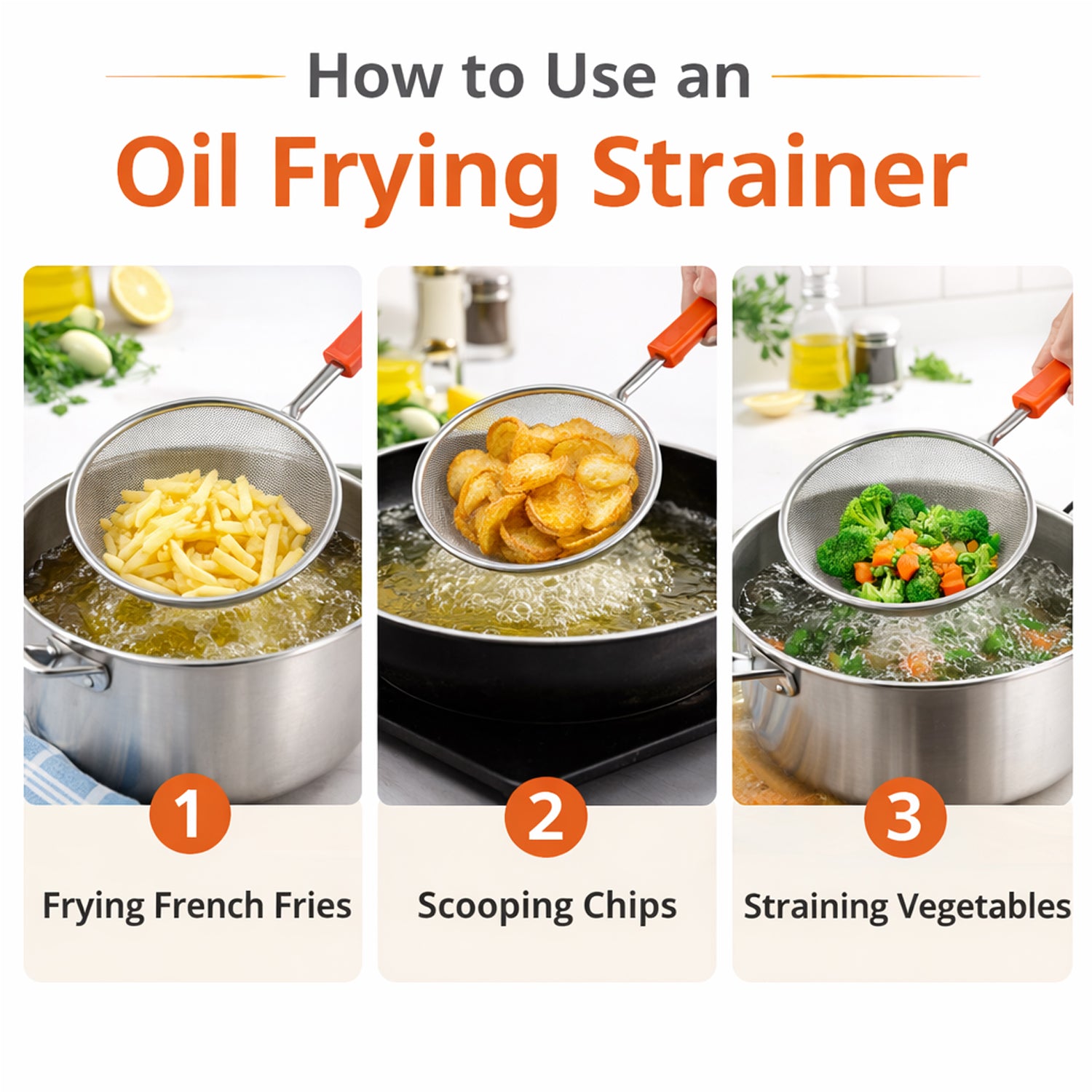 How to Use an

Oil Frying Strainer

1

Frying French Fries

2

Scooping Chips

3

Straining Vegetables