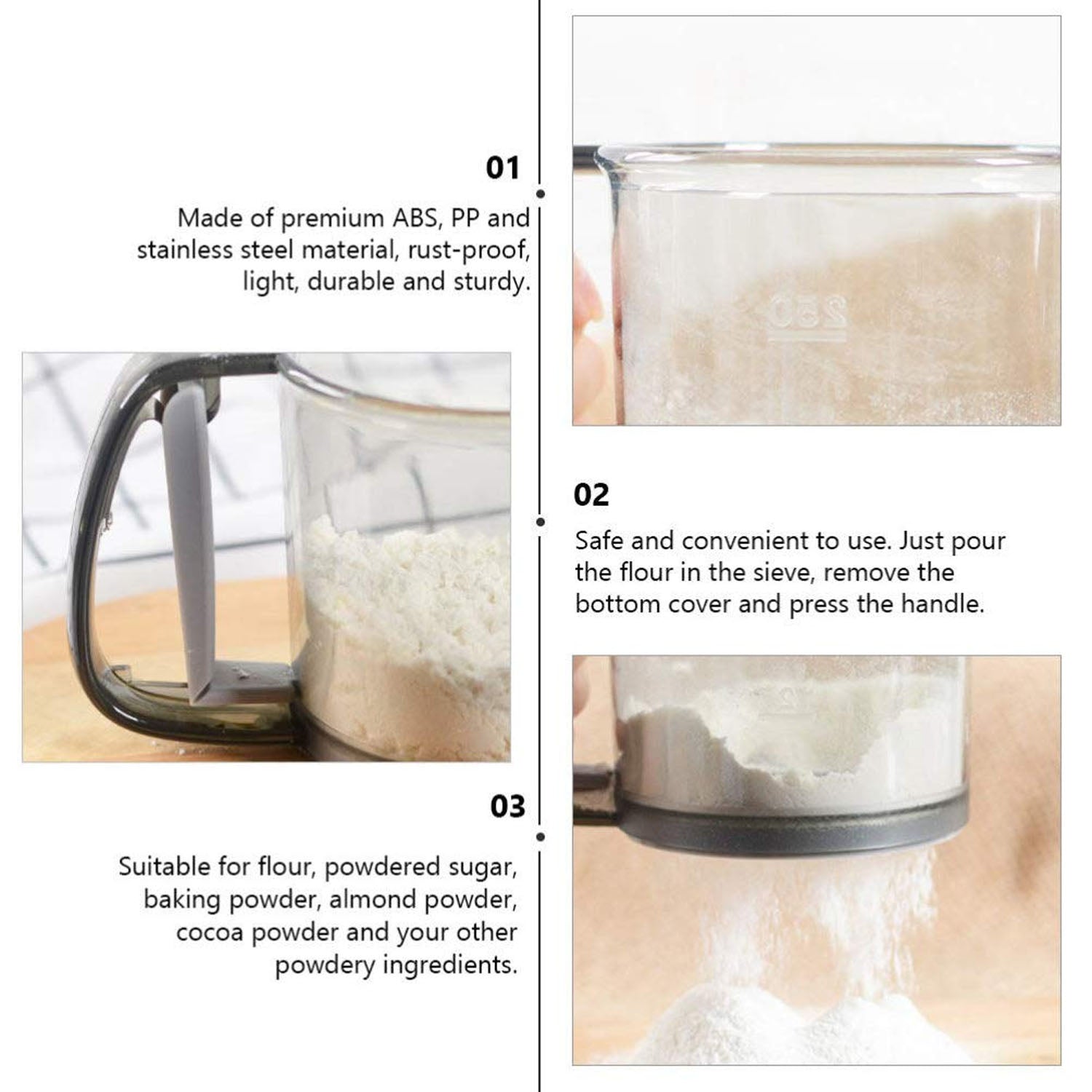 01

Made of premium ABS, PP and stainless steel material, rust-proof, light, durable and sturdy.

250

02

Safe and convenient to use. Just pour the flour in the sieve, remove the bottom cover and press the handle.

03

Suitable for flour, powdered sugar, baking powder, almond powder, cocoa powder and your other powdery ingredients.