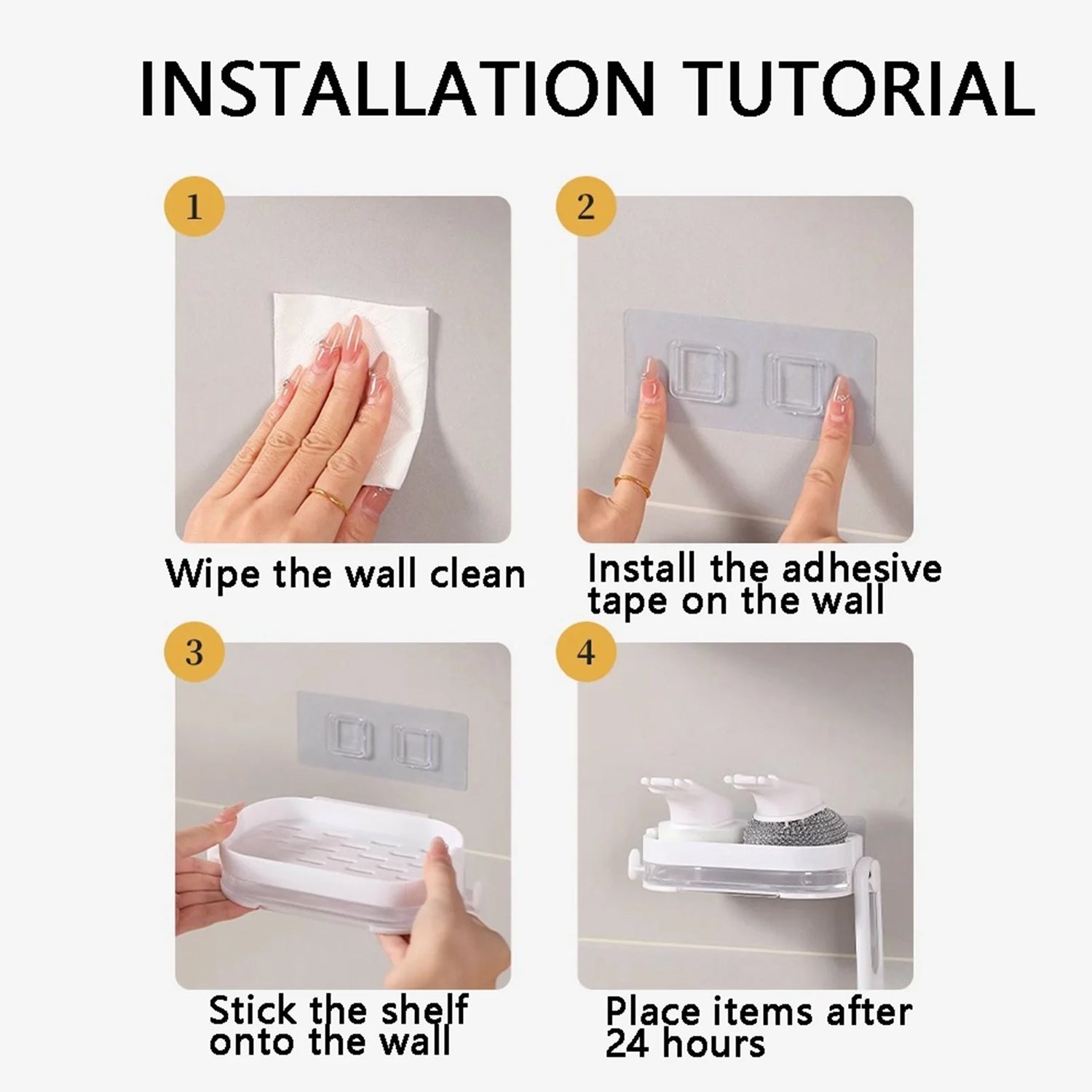 INSTALLATION TUTORIAL

1

Wipe the wall clean

2

Install the adhesive tape on the wall

3

Stick the shelf onto the wall

4

Place items after 24 hours