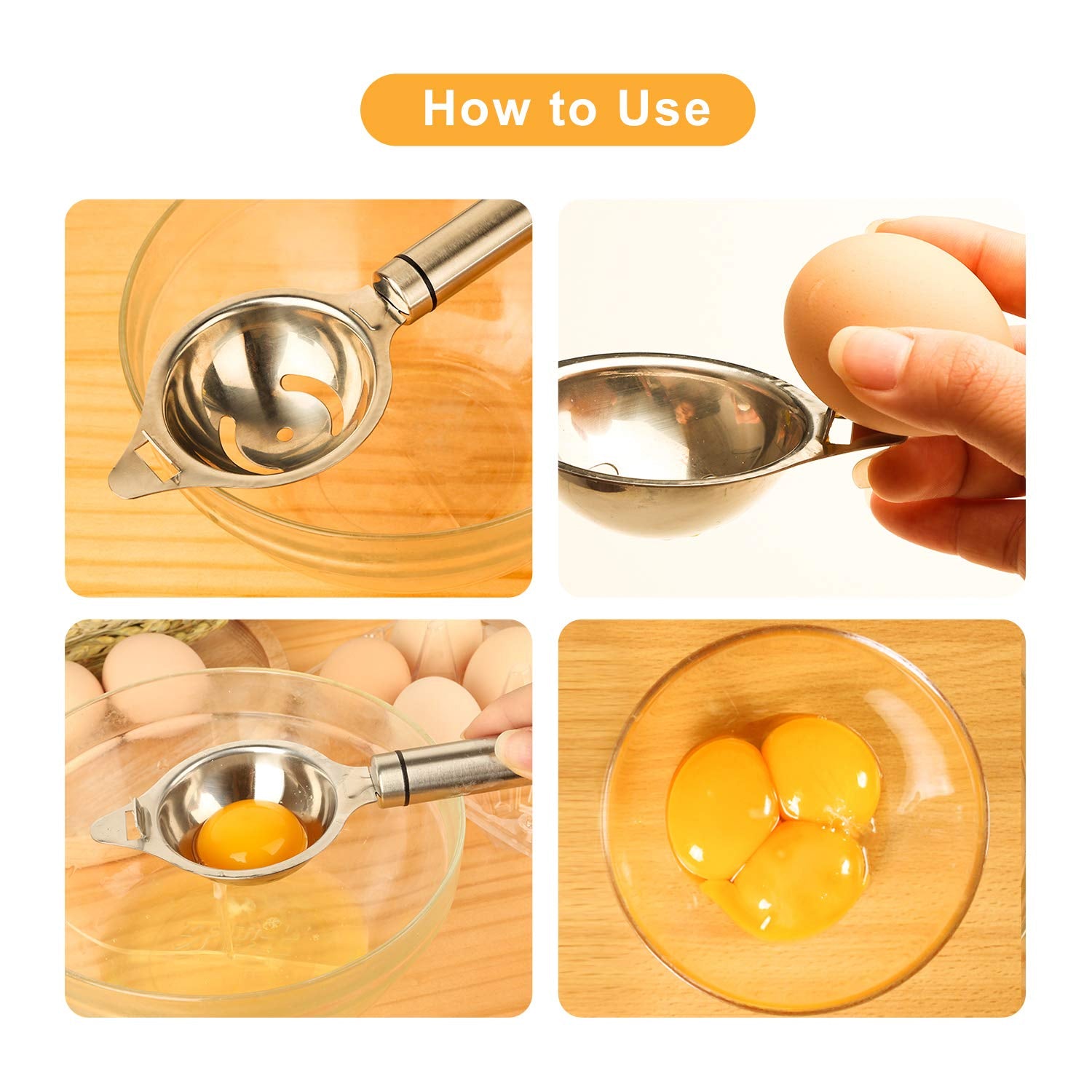 How to Use