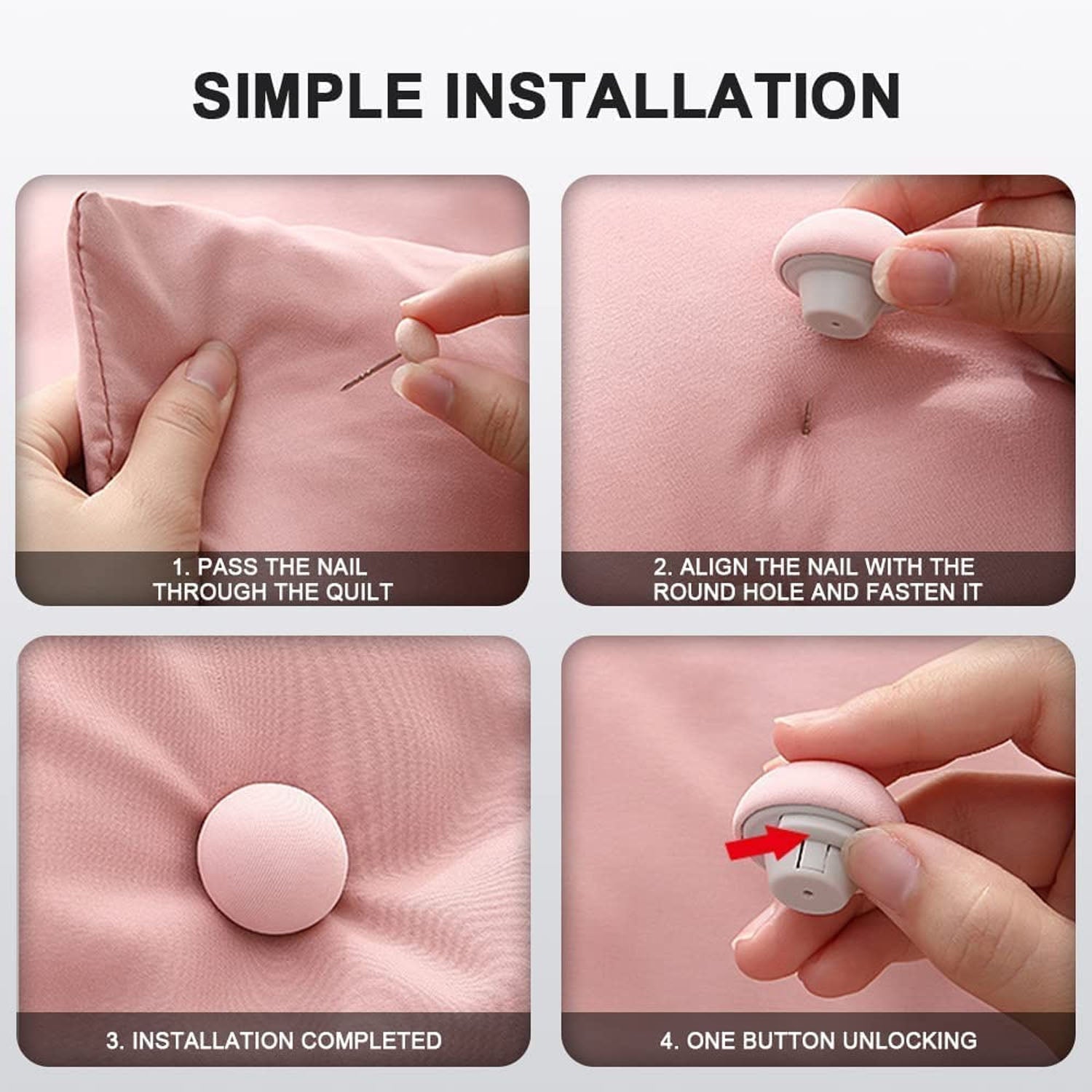 SIMPLE INSTALLATION

1. PASS THE NAIL THROUGH THE QUILT

2. ALIGN THE NAIL WITH THE ROUND HOLE AND FASTEN IT

3. INSTALLATION COMPLETED

4. ONE BUTTON UNLOCKING