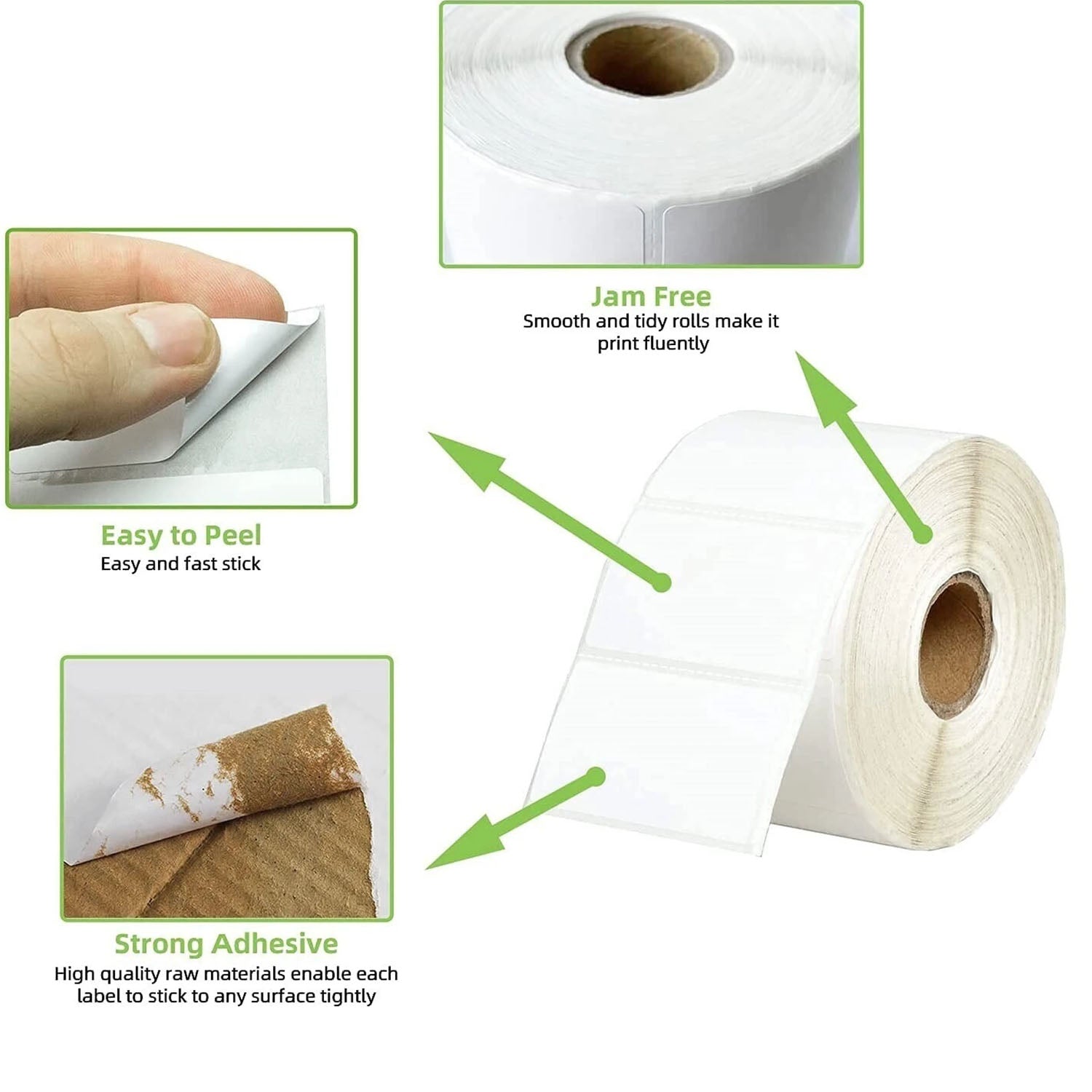 Jam Free
Smooth and tidy rolls make it print fluently

Easy to Peel
Easy and fast stick

Strong Adhesive
High quality raw materials enable each label to stick to any surface tightly