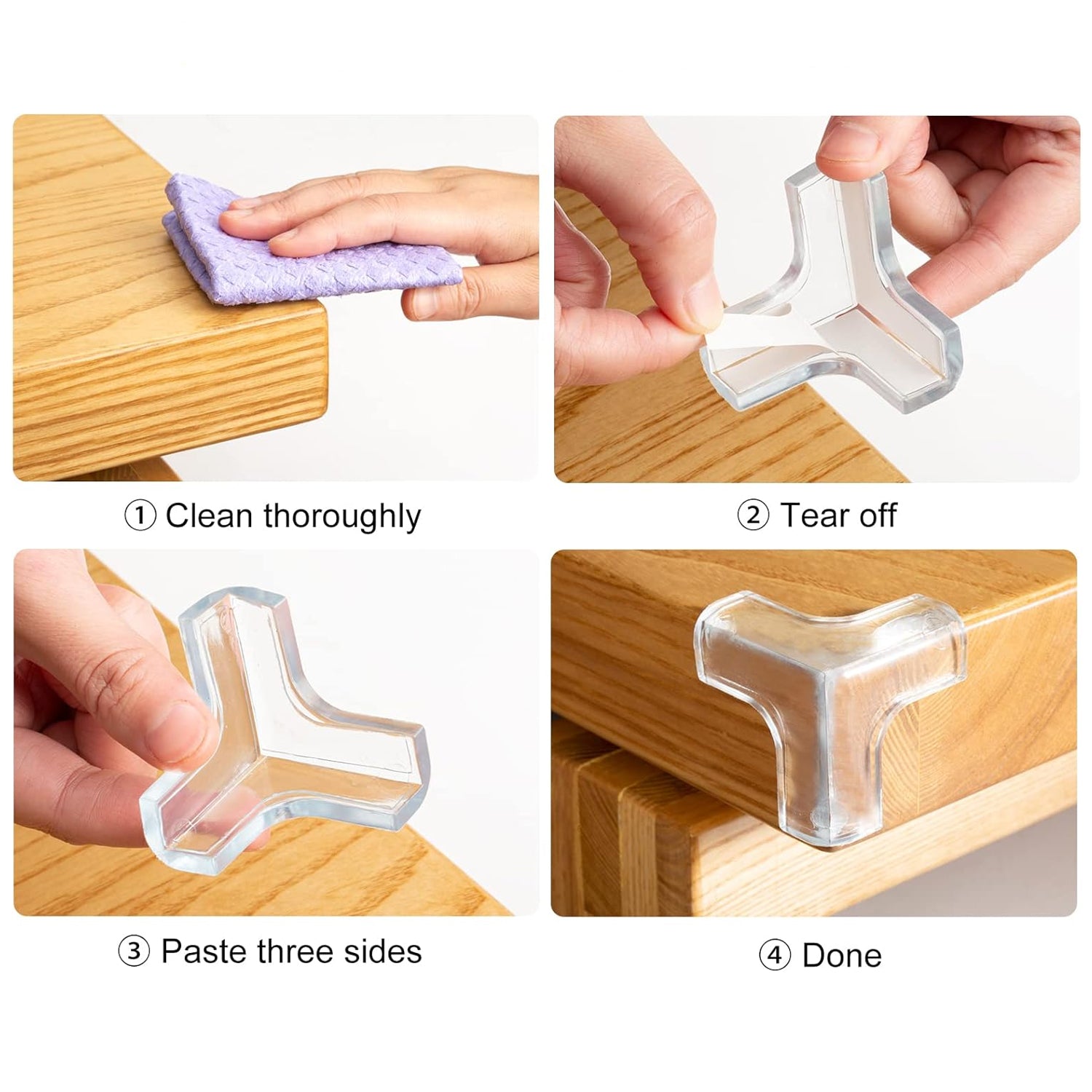 ① Clean thoroughly

② Tear off

③ Paste three sides

④ Done